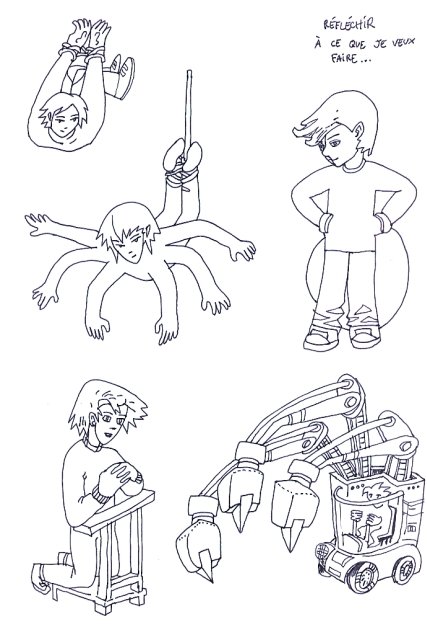 RÉFLÉCHIR À CE QUE JE VEUX FAIRE...