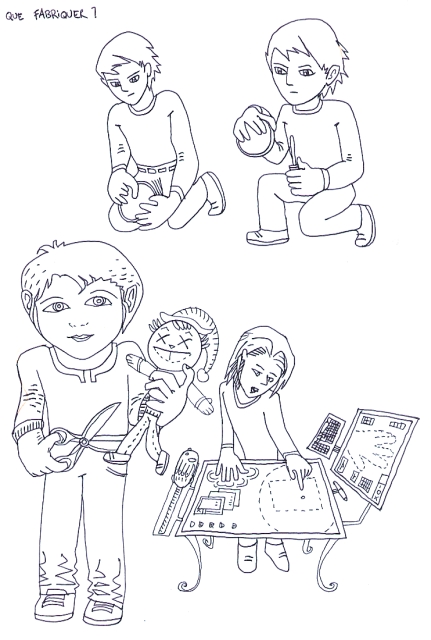 QUE FABRIQUER ?